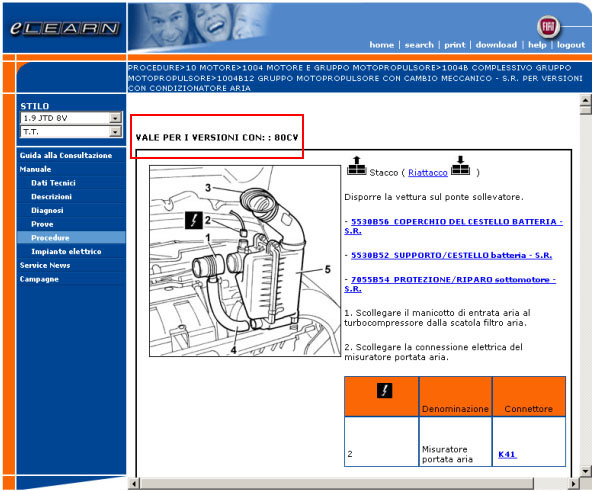 eLEARN

FIAT

home | search | print | download | help | logout

PROCEDURE>10 MOTORE>1004 MOTORE E GRUPPO MOTOPROPULSORE>1004B COMPLESSIVO GRUPPO MOTOPROPULSORE>1004B12 GRUPPO MOTOPROPULSORE CON CAMBIO MECCANICO - S.R. PER VERSIONI CON CONDIZIONATORE ARIA

STILO
1.9 JTD 8V
T.T.

Guida alla Consultazione
Manuale
Dati Tecnici
Descrizioni
Diagnosi
Prove
Procedure
Impianto elettrico
Service News
Campagne

VALE PER I VERSIONI CON: : 80CV

3
2
1
5
4

Stacco ( Riattacco )

Disporre la vettura sul ponte sollevatore.

- 5530B56 COPERCHIO DEL CESTELLO BATTERIA - S.R.

- 5530B52 SUPPORTO/CESTELLO batteria - S.R.

- 7055B54 PROTEZIONE/RIPARO sottomotore - S.R.

1. Scollegare il manicotto di entrata aria al turbocompressore dalla scatola filtro aria.

2. Scollegare la connessione elettrica del misuratore portata aria.

| | Denominazione | Connettore |
|---|---|---|
| 2 | Misuratore portata aria | K41 |